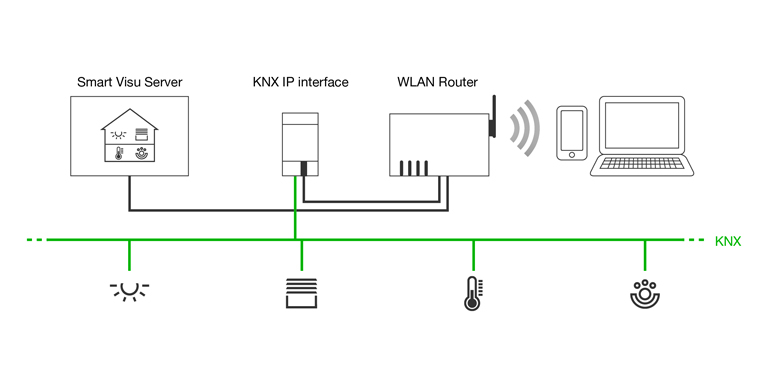 Smart Visu Server

KNX IP interface

WLAN Router

KNX