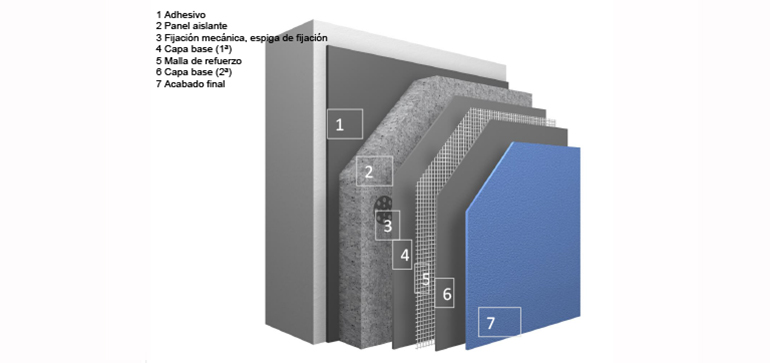 1 Adhesivo
2 Panel aislante
3 Fijación mecánica, espiga de fijación
4 Capa base (1ª)
5 Malla de refuerzo
6 Capa base (2ª)
7 Acabado final

1
2
3
4
5
6
7