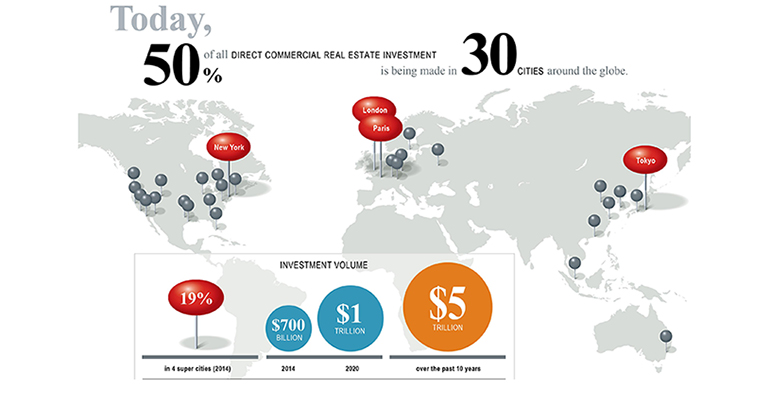 Today,

50% of all DIRECT COMMERCIAL REAL ESTATE INVESTMENT is being made in 30 CITIES around the globe.

London

Paris

New York

Tokyo

INVESTMENT VOLUME

19%

$700 BILLION

$1 TRILLION

$5 TRILLION

in 4 super cities (2014)

2014

2020

over the past 10 years